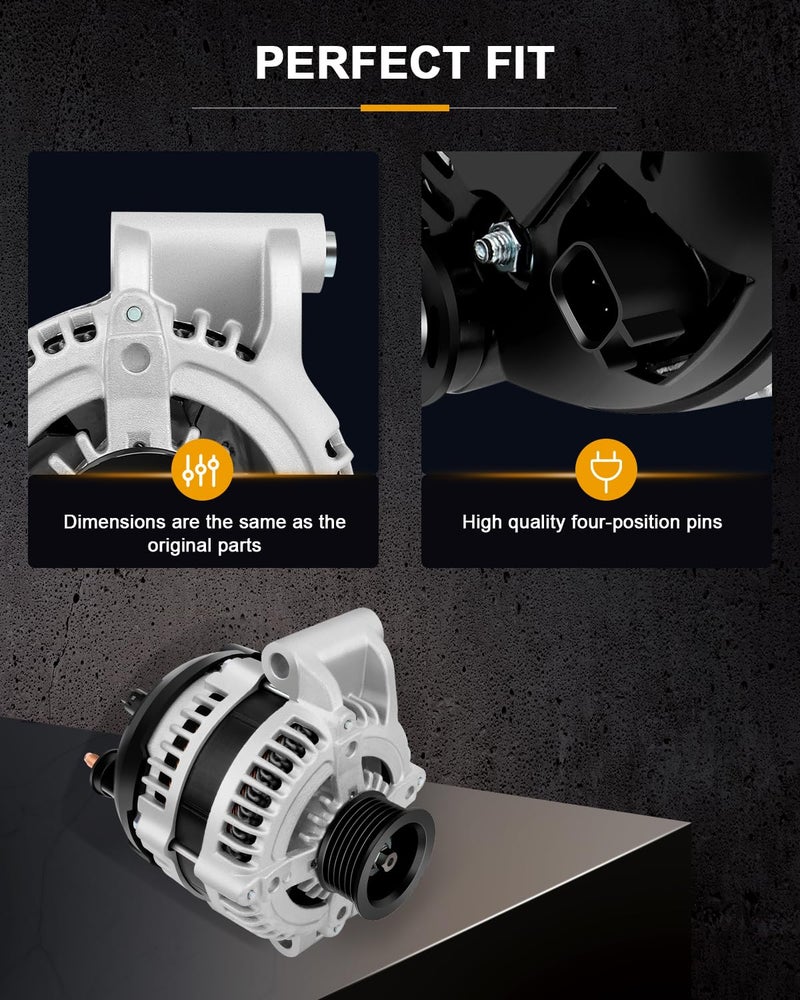 PERFECT FIT

Dimensions are the same as the original parts

High quality four-position pins